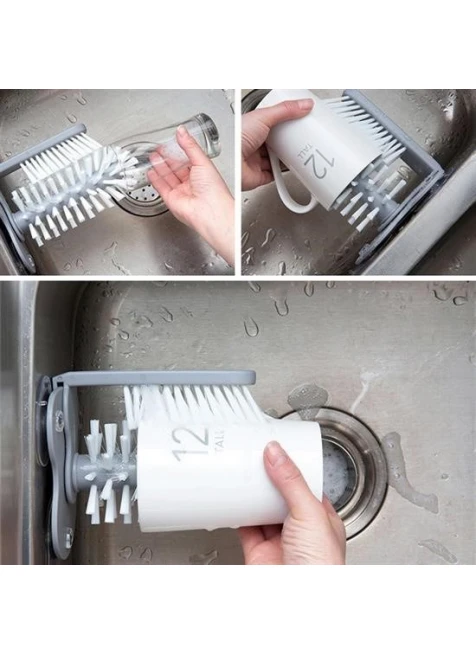 12
TALL

12
TALL