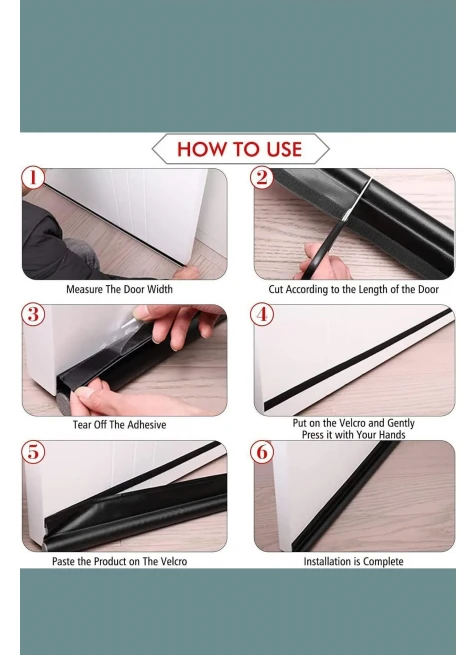 HOW TO USE

1
Measure The Door Width

2
Cut According to the Length of the Door

3
Tear Off The Adhesive

4
Put on the Velcro and Gently Press it with Your Hands

5
Paste the Product on The Velcro

6
Installation is Complete