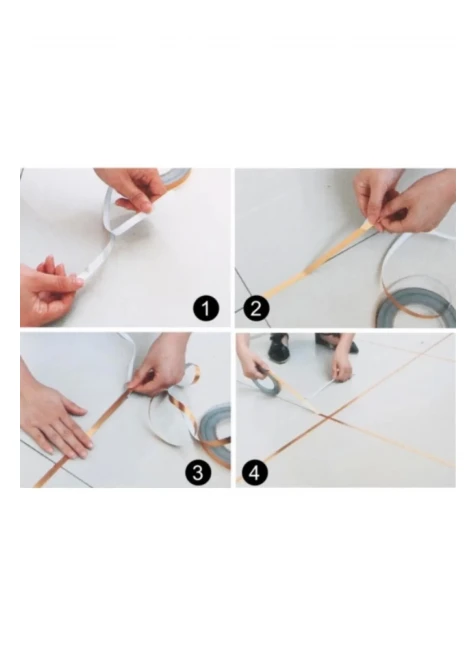 1
2
3
4