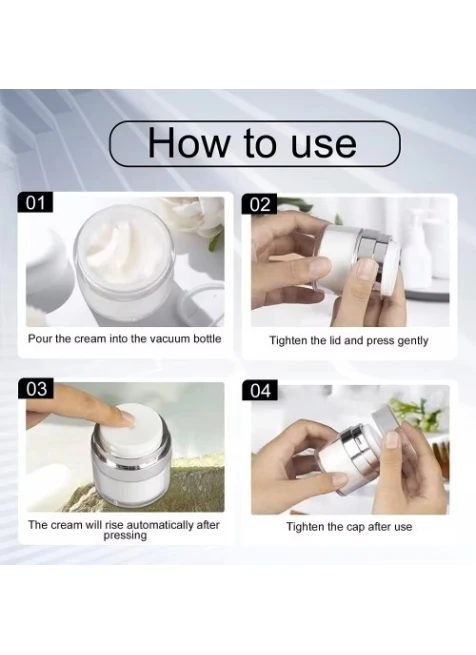 How to use

01

Pour the cream into the vacuum bottle

02

Tighten the lid and press gently

03

The cream will rise automatically after pressing

04

Tighten the cap after use