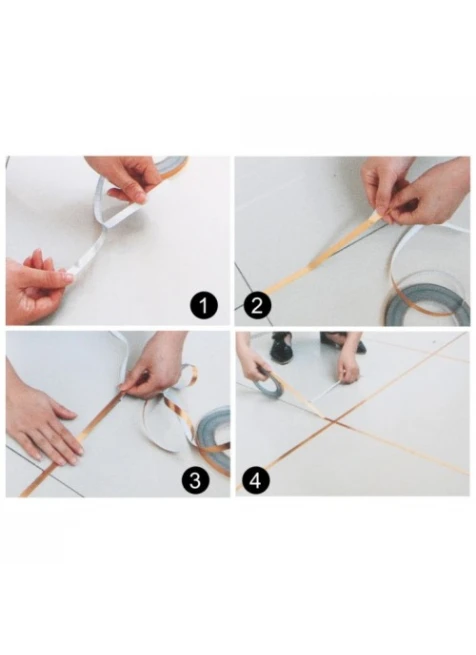 1

2

3

4