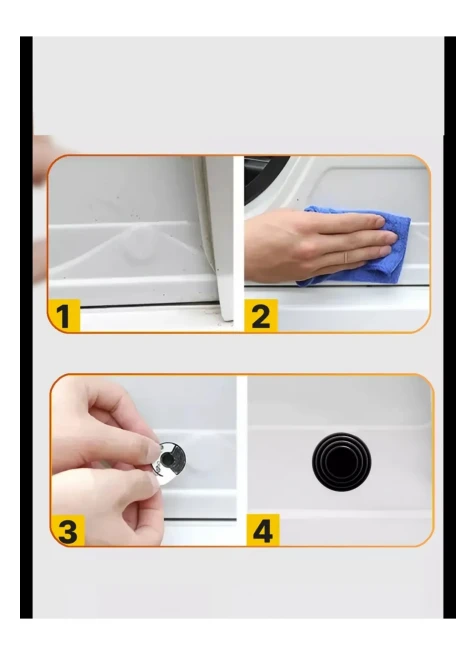 1
2
3
4