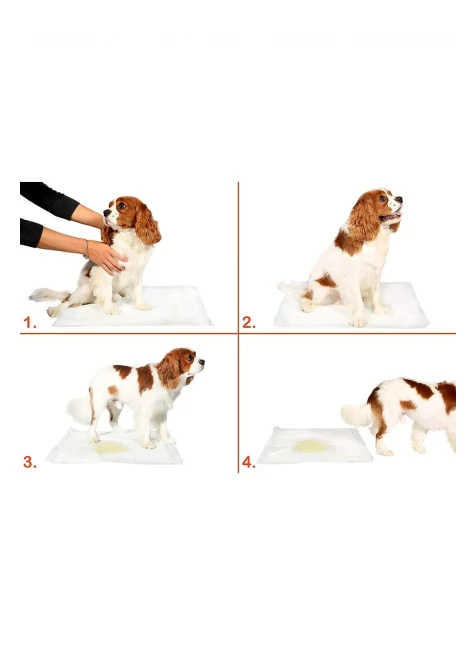 1.

2.

3.

4.