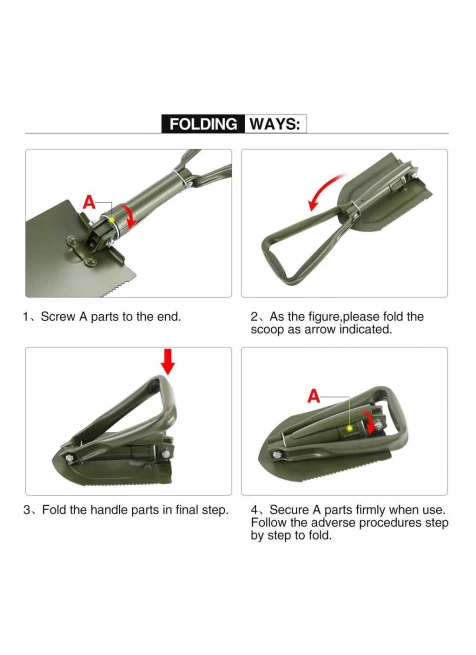 FOLDING WAYS:

A

1、Screw A parts to the end.

2、As the figure,please fold the scoop as arrow indicated.

3、Fold the handle parts in final step.

A

4、Secure A parts firmly when use. Follow the adverse procedures step by step to fold.