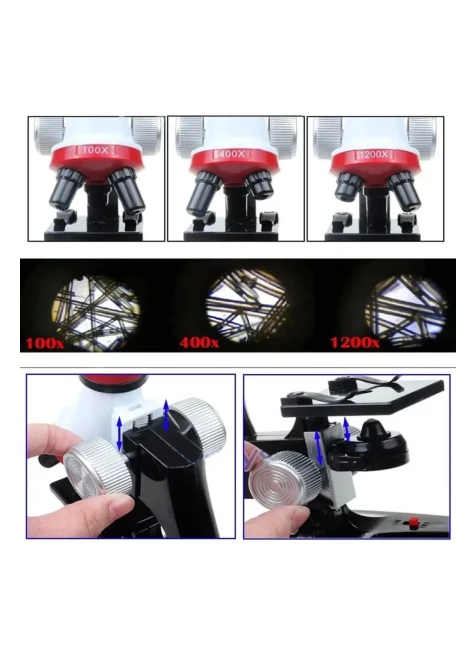 100X

400X

1200X

100x

400x

1200x