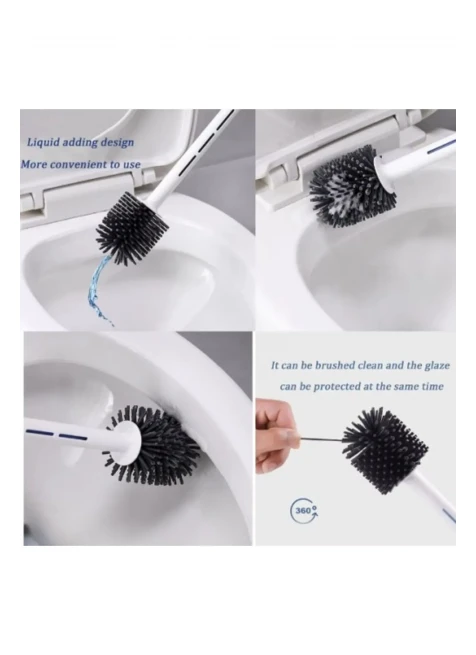 Liquid adding design
More convenient to use

It can be brushed clean and the glaze can be protected at the same time

360°