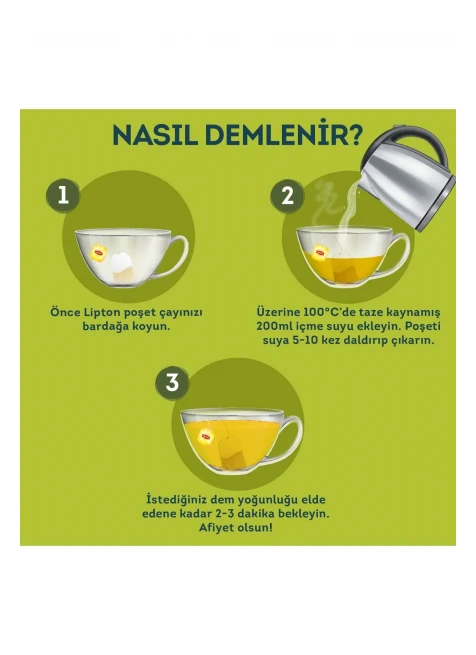 NASIL DEMLENİR?

1

Önce Lipton poşet çayınızı bardağa koyun.

2

Üzerine 100°C'de taze kaynamış 200ml içme suyu ekleyin. Poşeti suya 5-10 kez daldırıp çıkarın.

3

İstediğiniz dem yoğunluğu elde edene kadar 2-3 dakika bekleyin. Afiyet olsun!